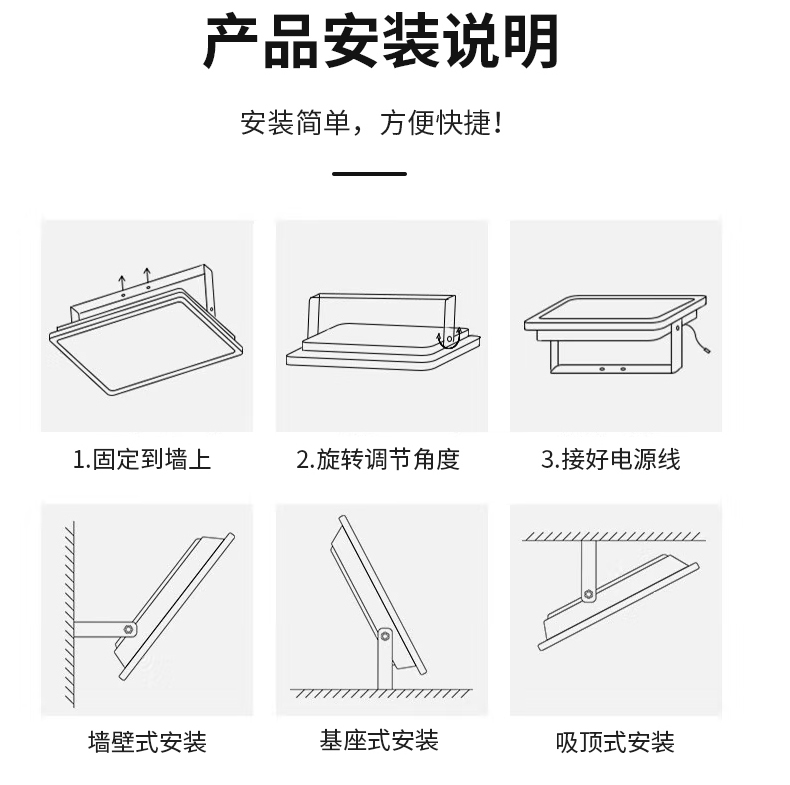 产品安装说明

安装简单，方便快捷！

1.固定到墙上

2.旋转调节角度

3.接好电源线

墙壁式安装

基座式安装

吸顶式安装